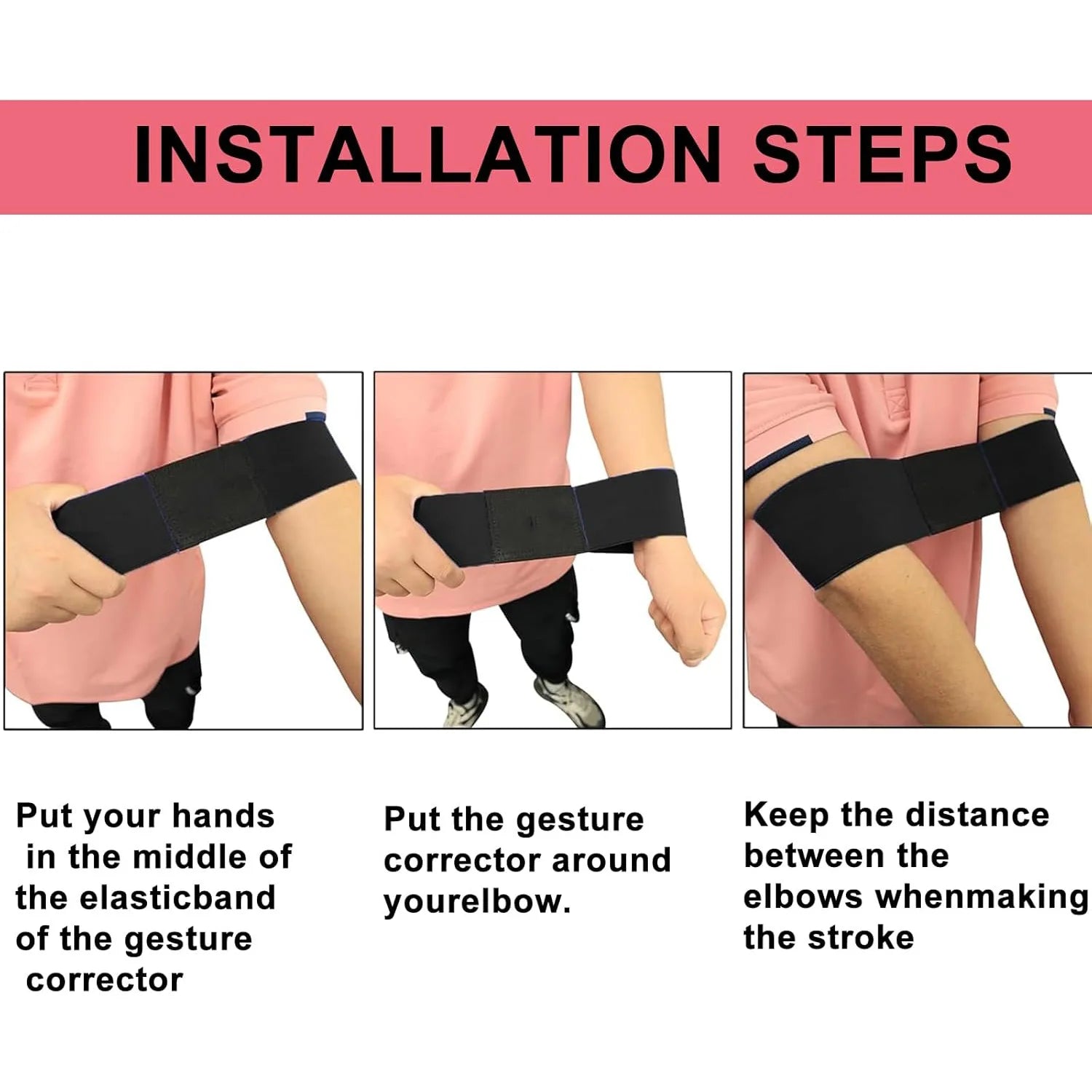 INSTALLATION STEPS

Put your hands in the middle of the elasticband of the gesture corrector

Put the gesture corrector around yourelbow.

Keep the distance between the elbows whenmaking the stroke